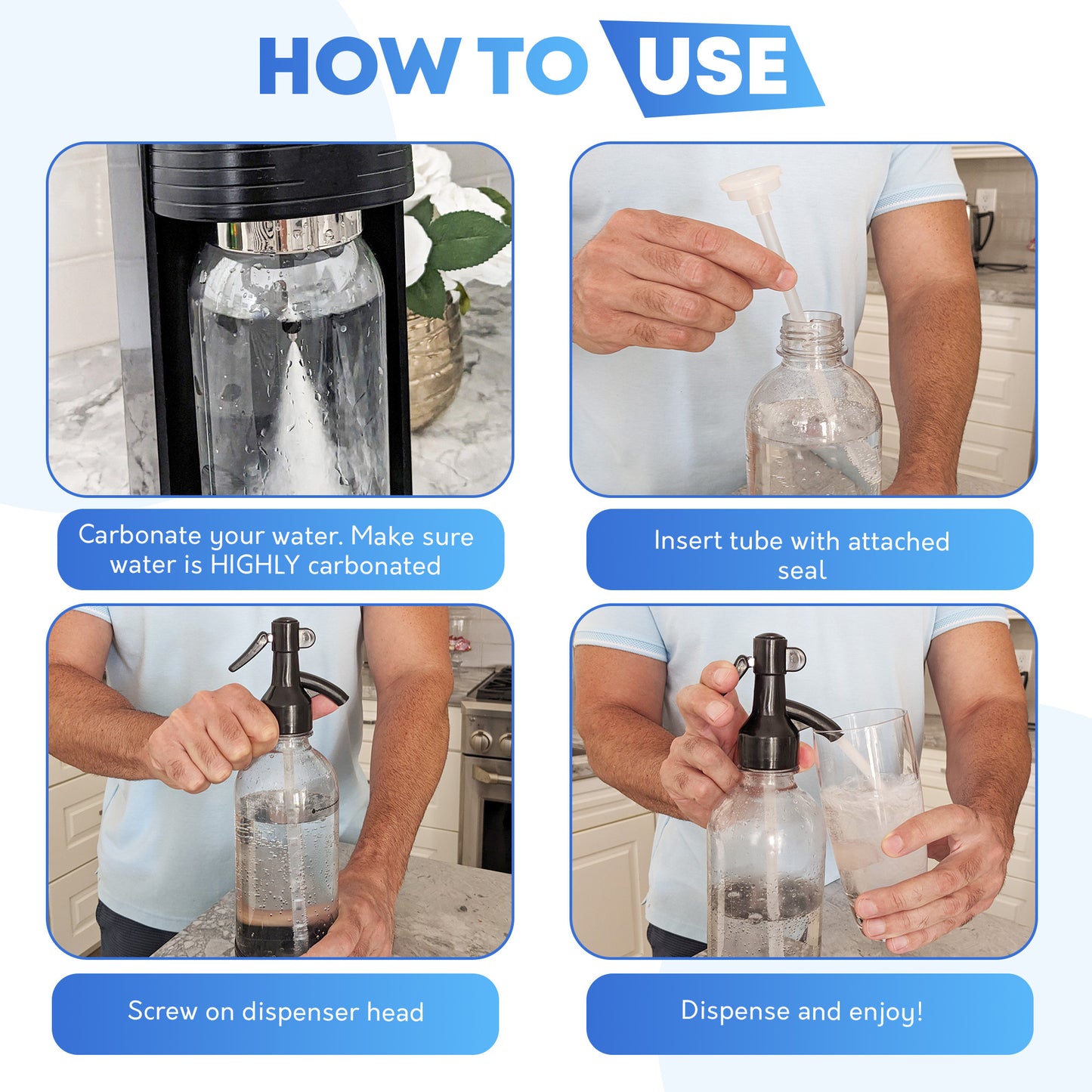 HOW TO USE

Carbonate your water. Make sure water is HIGHLY carbonated

Insert tube with attached seal

Screw on dispenser head

Dispense and enjoy!